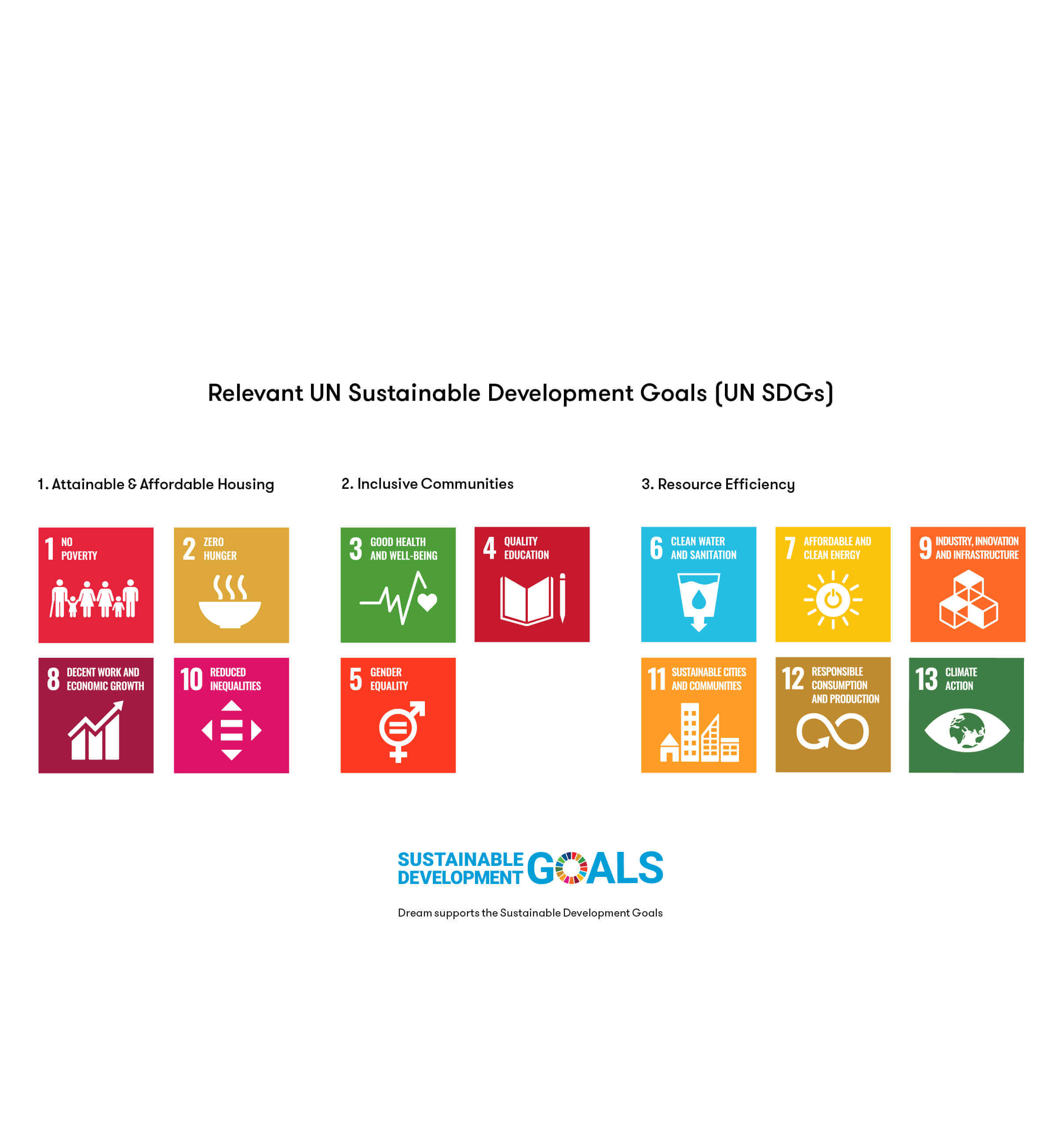 Relevant UN Sustainable Development Goals (UN SDGs)

1. Attainable & Affordable Housing

1 NO POVERTY

2 ZERO HUNGER

8 DECENT WORK AND ECONOMIC GROWTH

10 REDUCED INEQUALITIES

2. Inclusive Communities

3 GOOD HEALTH AND WELL-BEING

4 QUALITY EDUCATION

5 GENDER EQUALITY

3. Resource Efficiency

6 CLEAN WATER AND SANITATION

7 AFFORDABLE AND CLEAN ENERGY

9 INDUSTRY, INNOVATION AND INFRASTRUCTURE

11 SUSTAINABLE CITIES AND COMMUNITIES

12 RESPONSIBLE CONSUMPTION AND PRODUCTION

13 CLIMATE ACTION

SUSTAINABLE DEVELOPMENT GOALS

Dream supports the Sustainable Development Goals