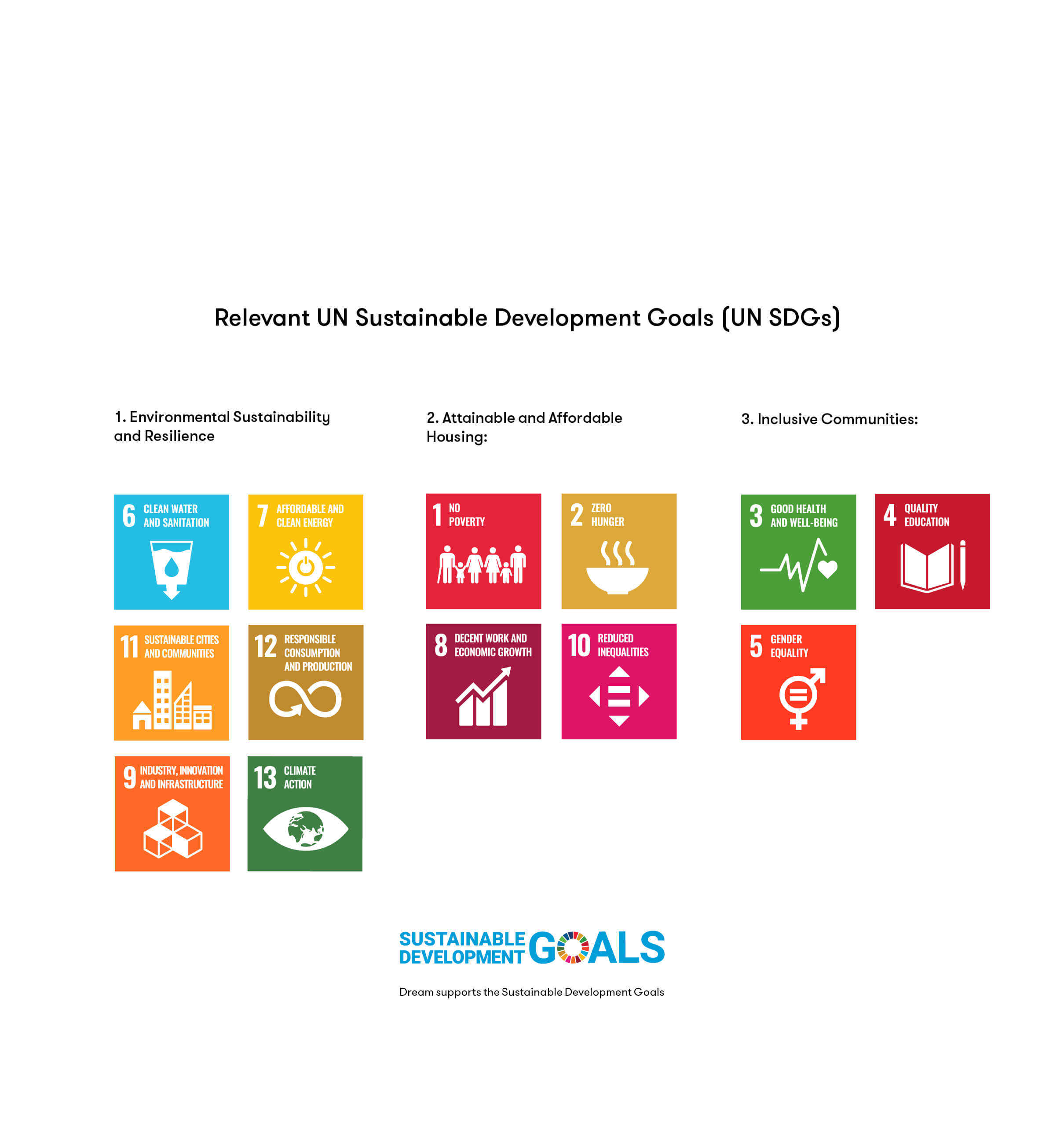 Relevant UN Sustainable Development Goals (UN SDGs)

1. Environmental Sustainability and Resilience

6 CLEAN WATER AND SANITATION

7 AFFORDABLE AND CLEAN ENERGY

11 SUSTAINABLE CITIES AND COMMUNITIES

12 RESPONSIBLE CONSUMPTION AND PRODUCTION

9 INDUSTRY, INNOVATION AND INFRASTRUCTURE

13 CLIMATE ACTION

2. Attainable and Affordable Housing:

1 NO POVERTY

2 ZERO HUNGER

8 DECENT WORK AND ECONOMIC GROWTH

10 REDUCED INEQUALITIES

3. Inclusive Communities:

3 GOOD HEALTH AND WELL-BEING

4 QUALITY EDUCATION

5 GENDER EQUALITY

SUSTAINABLE DEVELOPMENT GOALS

Dream supports the Sustainable Development Goals